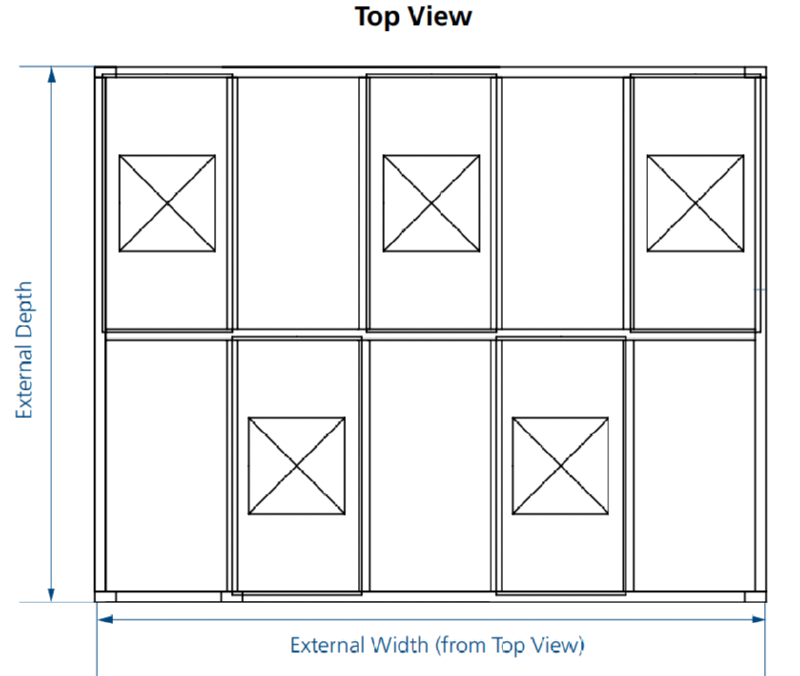 Top View

External Depth

External Width (from Top View)